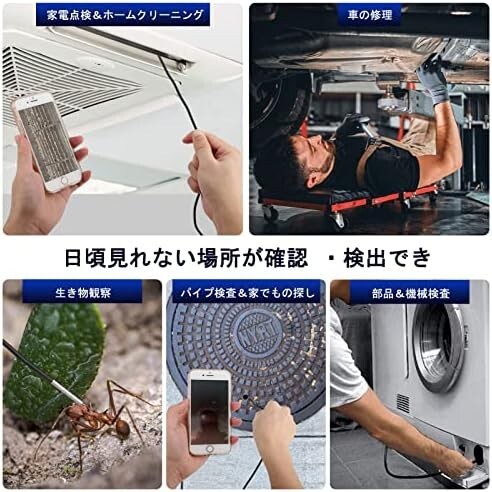 家電点検＆ホームクリーニング

車の修理

日頃見れない場所が確認　・検出でき

生き物観察

パイプ検査＆家でもの探し

NYRT

部品＆機械検査