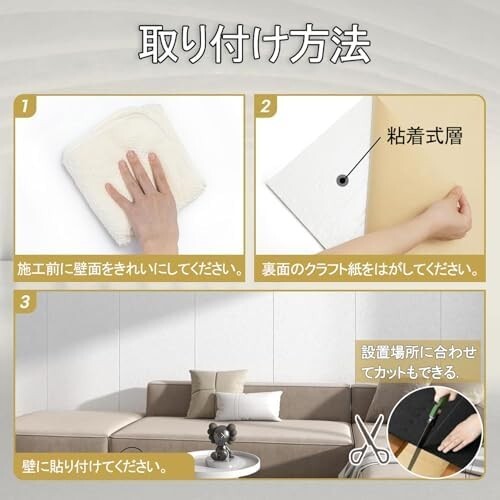 取り付け方法

1

施工前に壁面をきれいにしてください。

2

粘着式層

裏面のクラフト紙をはがしてください。

3

設置場所に合わせてカットもできる.

壁に貼り付けてください。