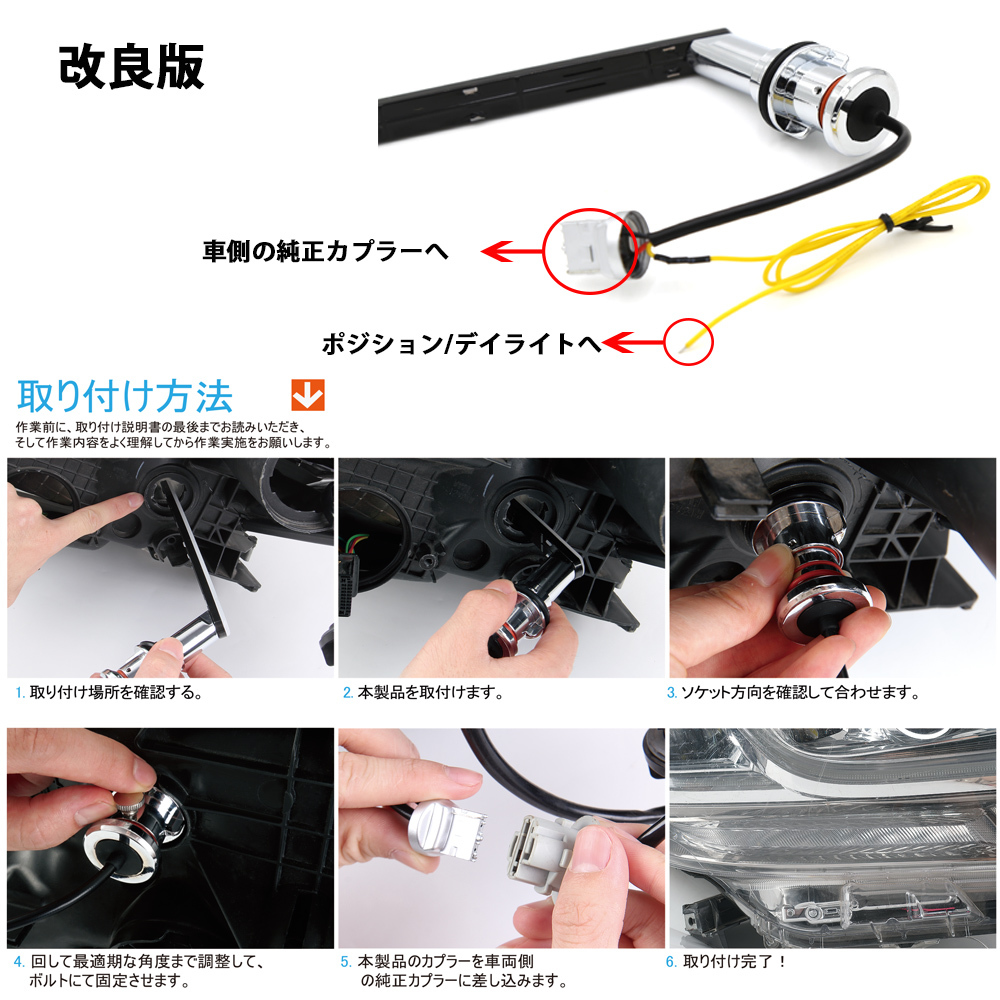 改良版

車側の純正カプラーへ

ポジション/デイライトへ

取り付け方法

作業前に、取り付け説明書の最後までお読みいただき、そして作業内容をよく理解してから作業実施をお願いします。

1. 取り付け場所を確認する。

2. 本製品を取付けます。

3. ソケット方向を確認して合わせます。

4. 回して最適期な角度まで調整して、ボルトにて固定させます。

5. 本製品のカプラーを車両側の純正カプラーに差し込みます。

6. 取り付け完了！