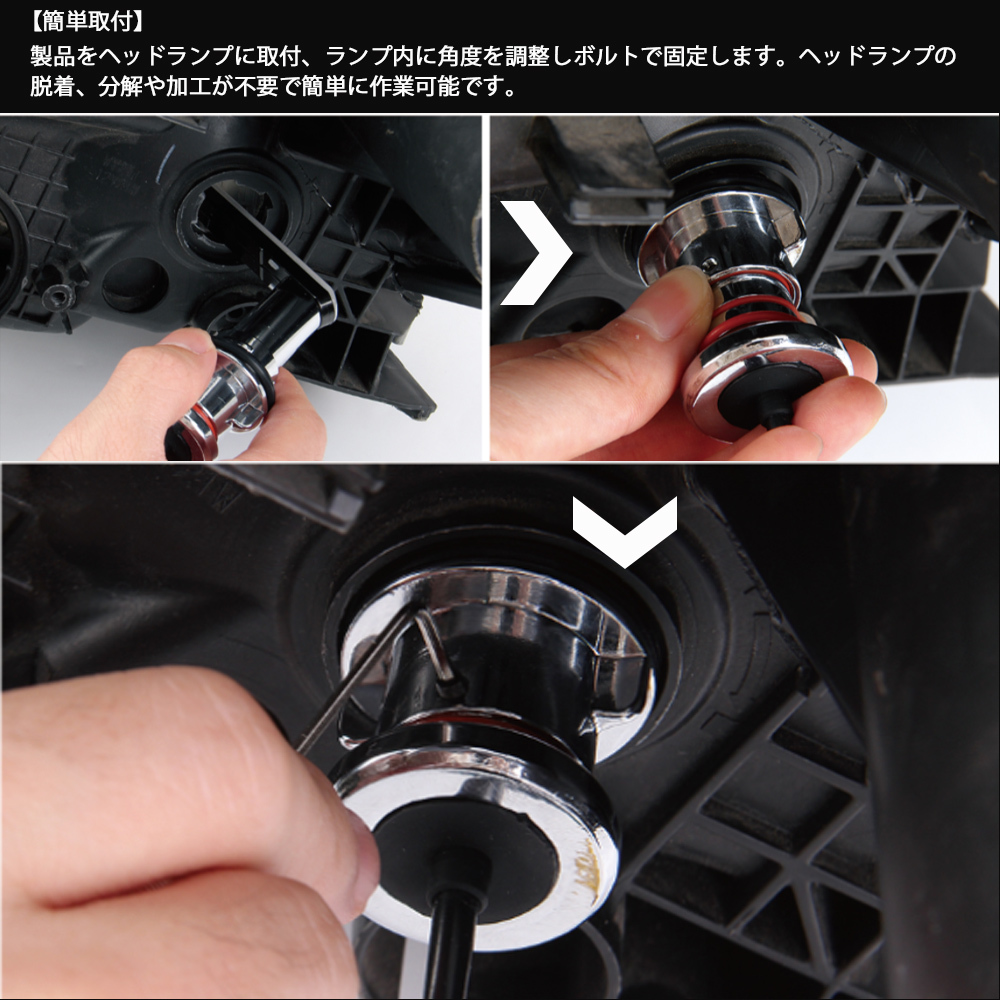 【簡単取付】
製品をヘッドランプに取付、ランプ内に角度を調整しボルトで固定します。ヘッドランプの脱着、分解や加工が不要で簡単に作業可能です。