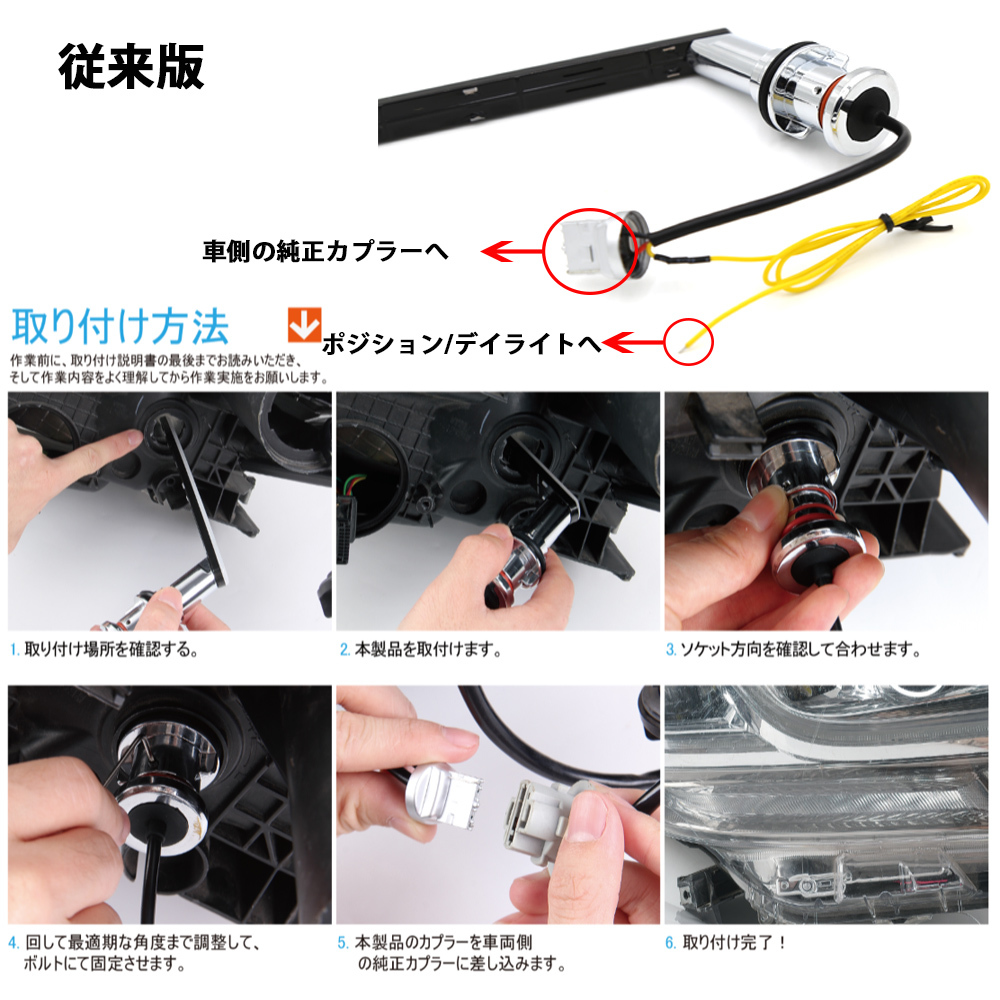 従来版

車側の純正カプラーへ

取り付け方法

ポジション/デイライトへ

作業前に、取り付け説明書の最後までお読みいただき、そして作業内容をよく理解してから作業実施をお願いします。

1. 取り付け場所を確認する。

2. 本製品を取付けます。

3. ソケット方向を確認して合わせます。

4. 回して最適期な角度まで調整して、ボルトにて固定させます。

5. 本製品のカプラーを車両側の純正カプラーに差し込みます。

6. 取り付け完了！