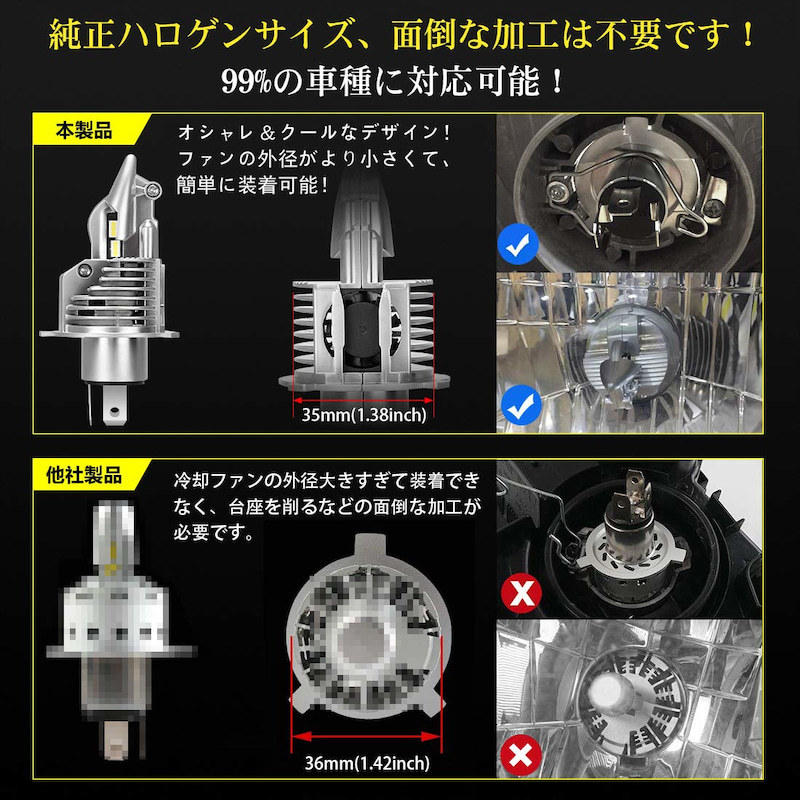 純正ハロゲンサイズ、面倒な加工は不要です！
99%の車種に対応可能！

本製品

オシャレ＆クールなデザイン！ファンの外径がより小さくて、簡単に装着可能！

35mm(1.38inch)

他社製品

冷却ファンの外径大きすぎて装着できなく、台座を削るなどの面倒な加工が必要です。

36mm(1.42inch)