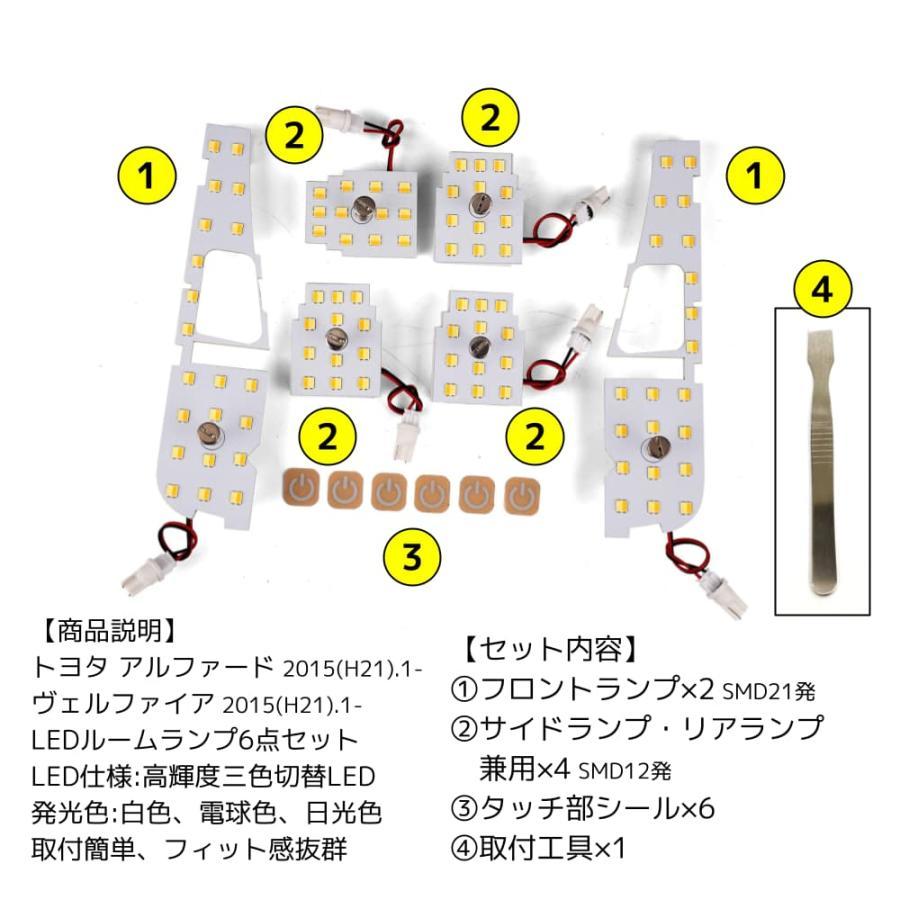 1

2

2

1

4

2

2

3

【商品説明】
トヨタ アルファード 2015(H21).1-
ヴェルファイア 2015(H21).1-
LEDルームランプ6点セット
LED仕様:高輝度三色切替LED
発光色:白色、電球色、日光色
取付簡単、フィット感抜群

【セット内容】
①フロントランプ×2 SMD21発
②サイドランプ・リアランプ兼用×4 SMD12発
③タッチ部シール×6
④取付工具×1