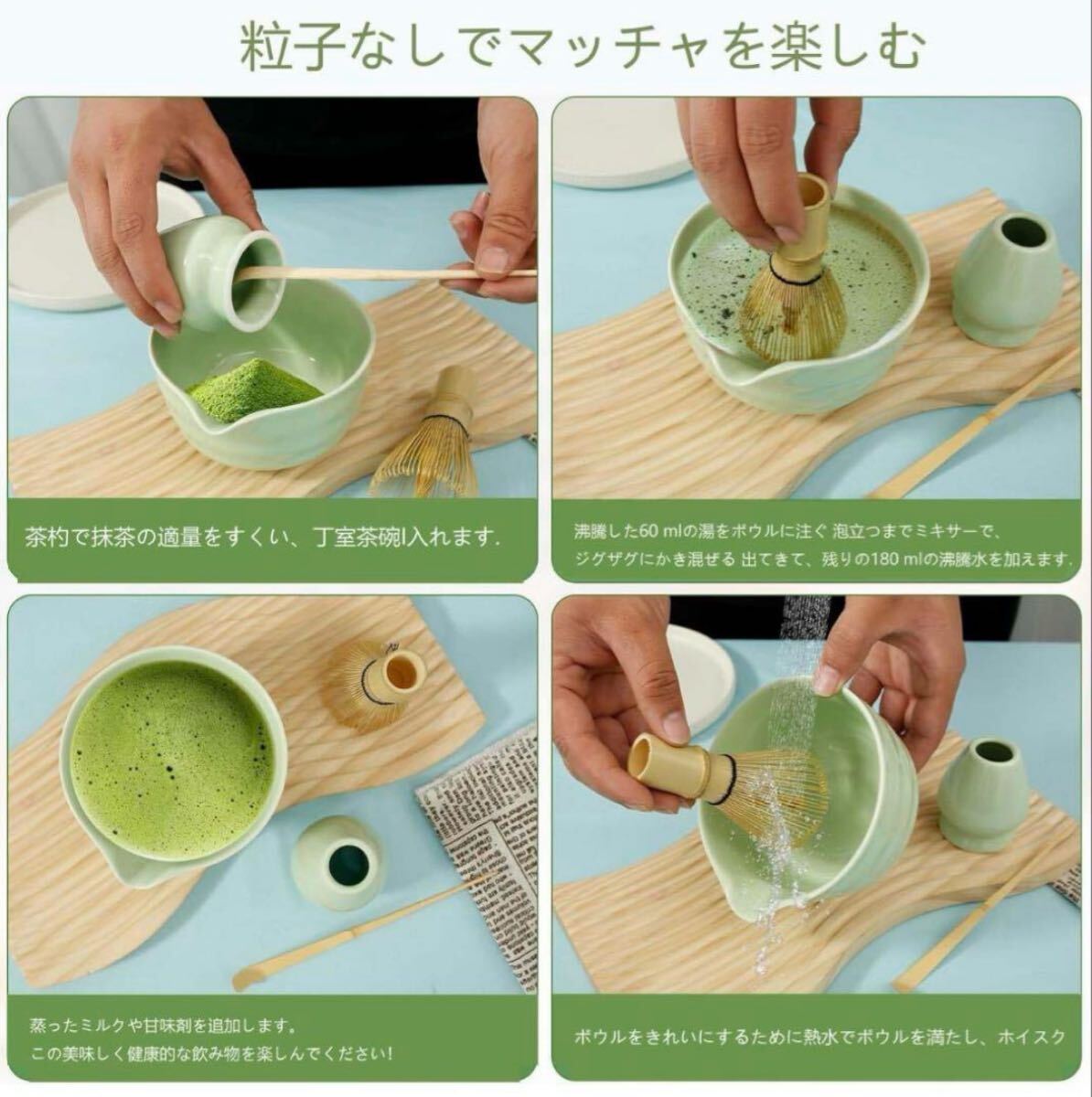 粒子なしでマッチャを楽しむ

茶杓で抹茶の適量をすくい、丁室茶碗入れます.

沸騰した60 mlの湯をボウルに注ぐ 泡立つまでミキサーで、ジグザグにかき混ぜる 出てきて、残りの180 mlの沸騰水を加えます.

蒸ったミルクや甘味剤を追加します。
この美味しく健康的な飲み物を楽しんでください!

ボウルをきれいにするために熱水でボウルを満たし、ホイスク