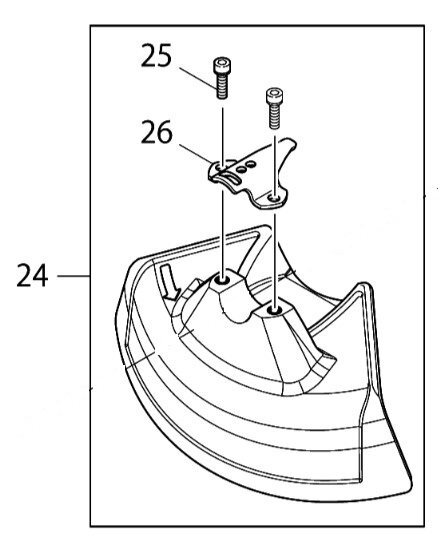 25
26
24