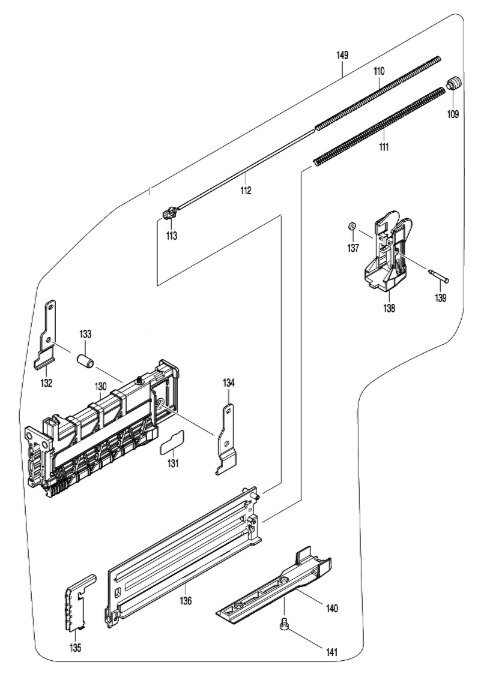 149
110
109
111
112
113
137
139
138
133
132
130
134
131
136
140
135
141