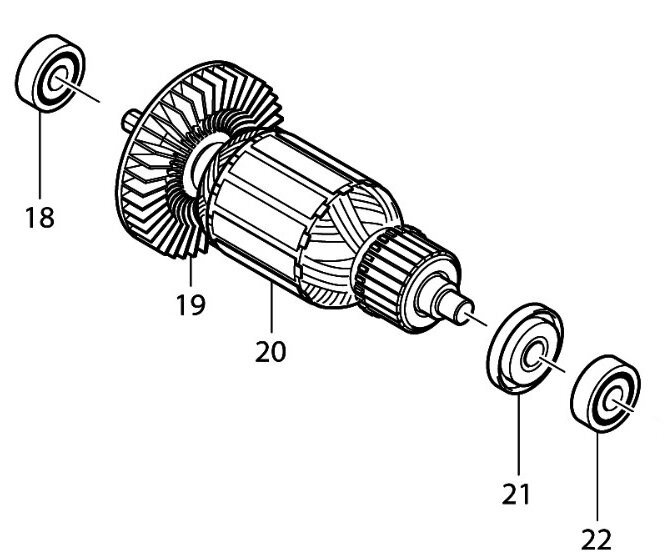 18

19

20

21

22