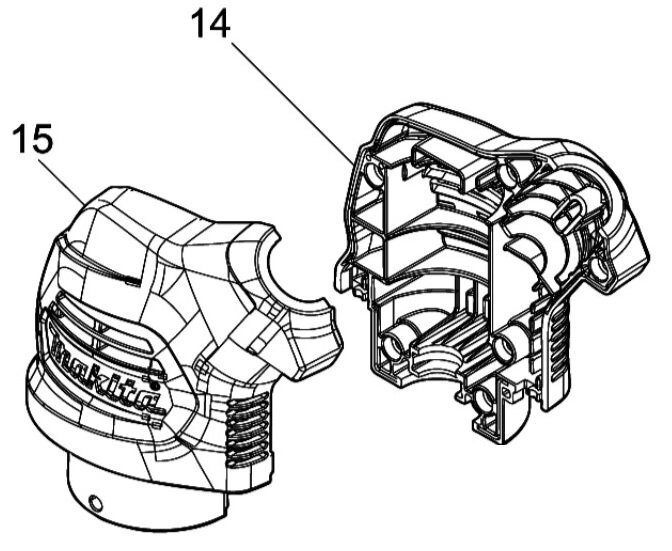 14
15
makita