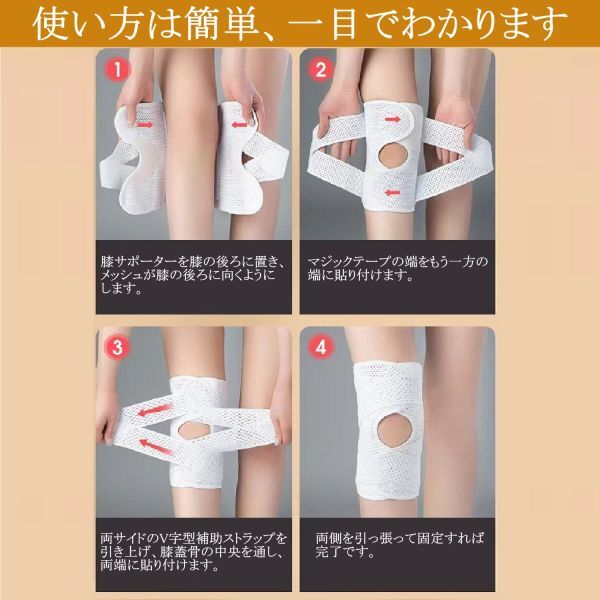 使い方は簡単、一目でわかります

1

膝サポーターを膝の後ろに置き、メッシュが膝の後ろに向くようにします。

2

マジックテープの端をもう一方の端に貼り付けます。

3

両サイドのV字型補助ストラップを引き上げ、膝蓋骨の中央を通し、両端に貼り付けます。

4

両側を引っ張って固定すれば完了です。