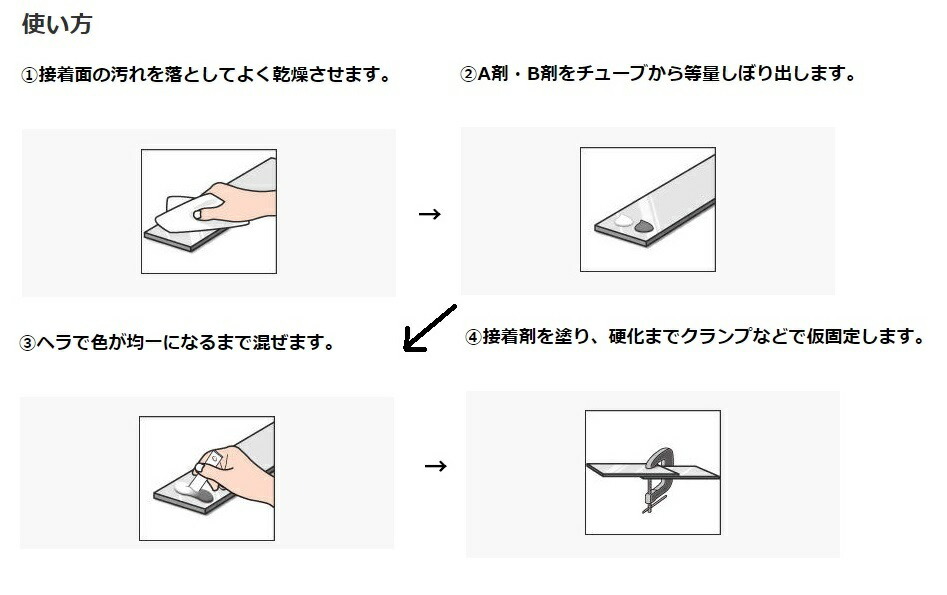 使い方

①接着面の汚れを落としてよく乾燥させます。

②A剤・B剤をチューブから等量しぼり出します。

→

③ヘラで色が均一になるまで混ぜます。

④接着剤を塗り、硬化までクランプなどで仮固定します。

→