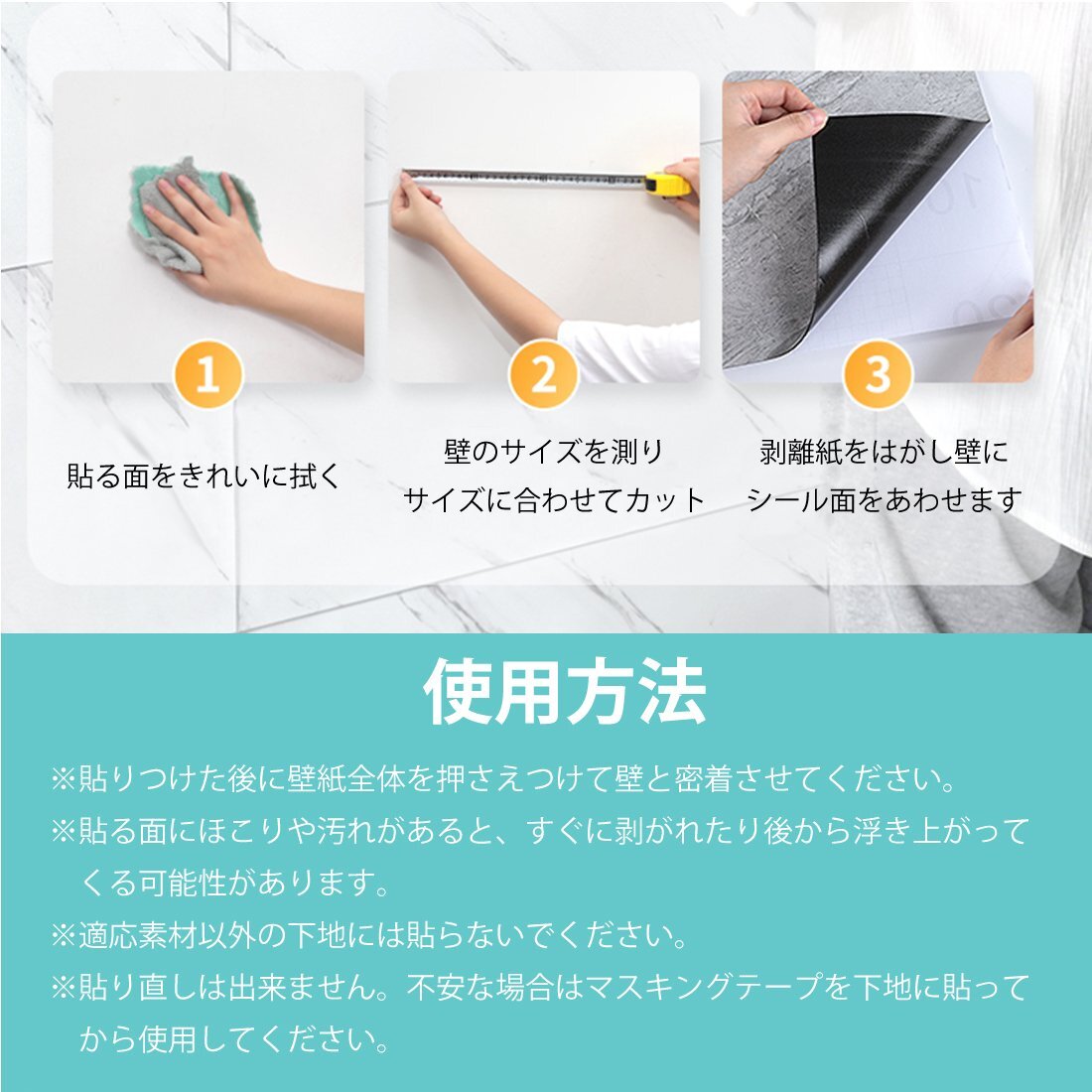 1

貼る面をきれいに拭く

2

壁のサイズを測り
サイズに合わせてカット

3

剥離紙をはがし壁に
シール面をあわせます

使用方法

※貼りつけた後に壁紙全体を押さえつけて壁と密着させてください。

※貼る面にほこりや汚れがあると、すぐに剥がれたり後から浮き上がってくる可能性があります。

※適応素材以外の下地には貼らないでください。

※貼り直しは出来ません。不安な場合はマスキングテープを下地に貼ってから使用してください。