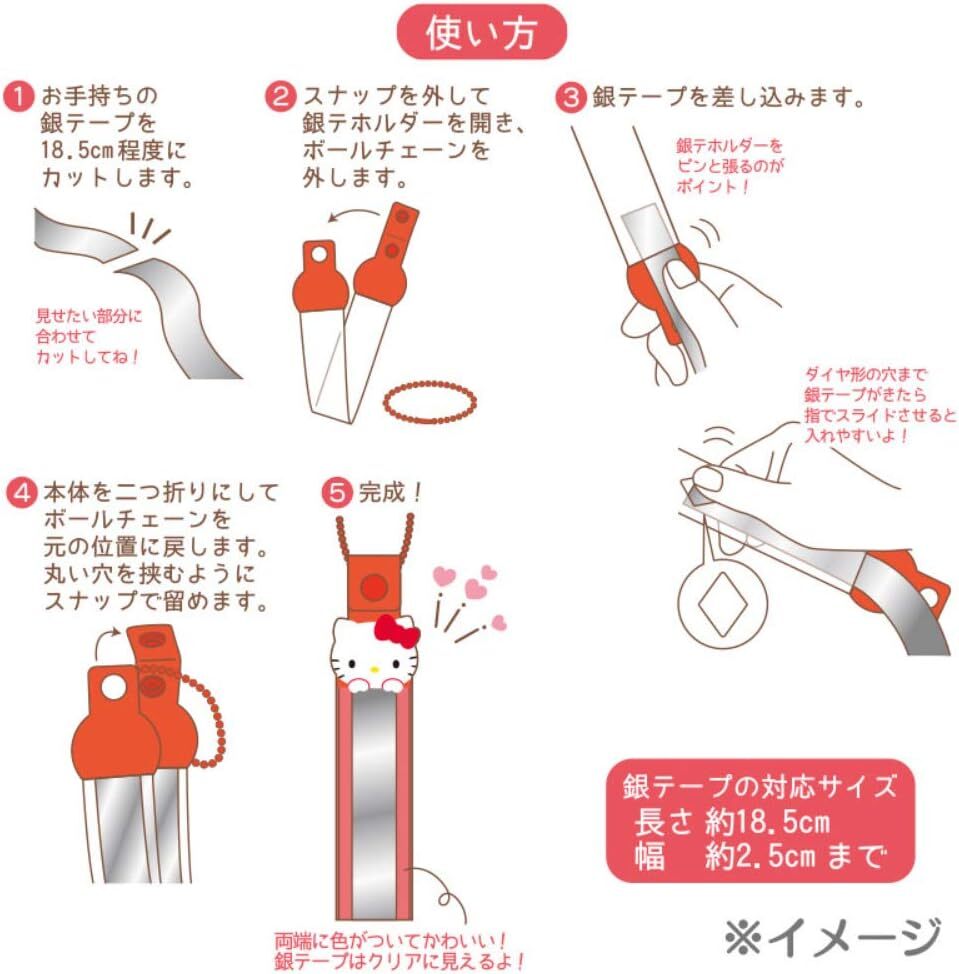 使い方

1 お手持ちの銀テープを18.5cm程度にカットします。

見せたい部分に合わせてカットしてね!

2 スナップを外して銀テホルダーを開き、ボールチェーンを外します。

3 銀テープを差し込みます。

銀テホルダーをピンと張るのがポイント!

ダイヤ形の穴まで銀テープがきたら指でスライドさせると入れやすいよ!

4 本体を二つ折りにしてボールチェーンを元の位置に戻します。丸い穴を挟むようにスナップで留めます。

5 完成!

両端に色がついてかわいい!銀テープはクリアに見えるよ!

銀テープの対応サイズ
長さ 約18.5cm
幅 約2.5cm まで

※イメージ