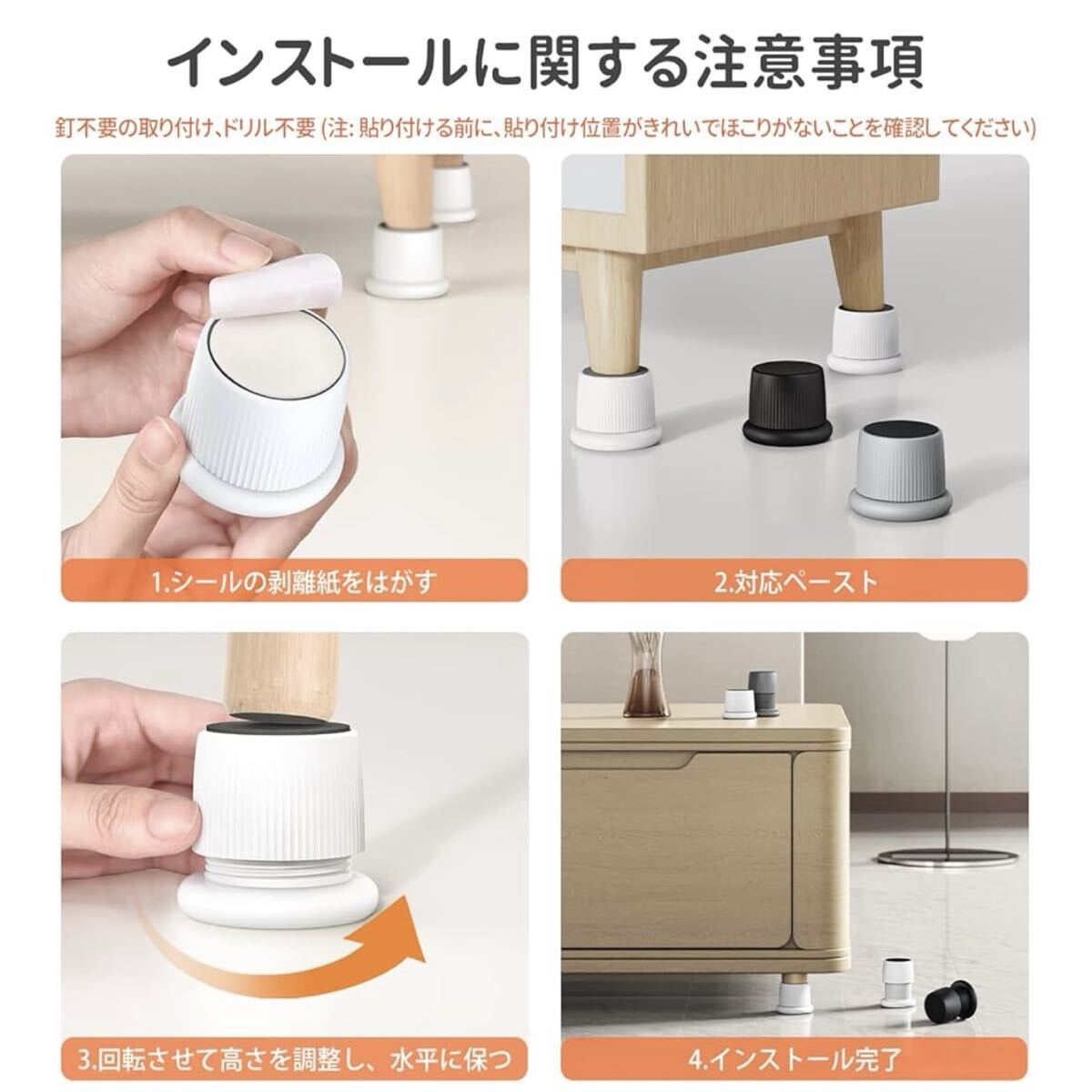 インストールに関する注意事項

釘不要の取り付け、ドリル不要 (注: 貼り付ける前に、貼り付け位置がきれいでほこりがないことを確認してください)

1.シールの剥離紙をはがす

2.対応ペースト

3.回転させて高さを調整し、水平に保つ

4.インストール完了