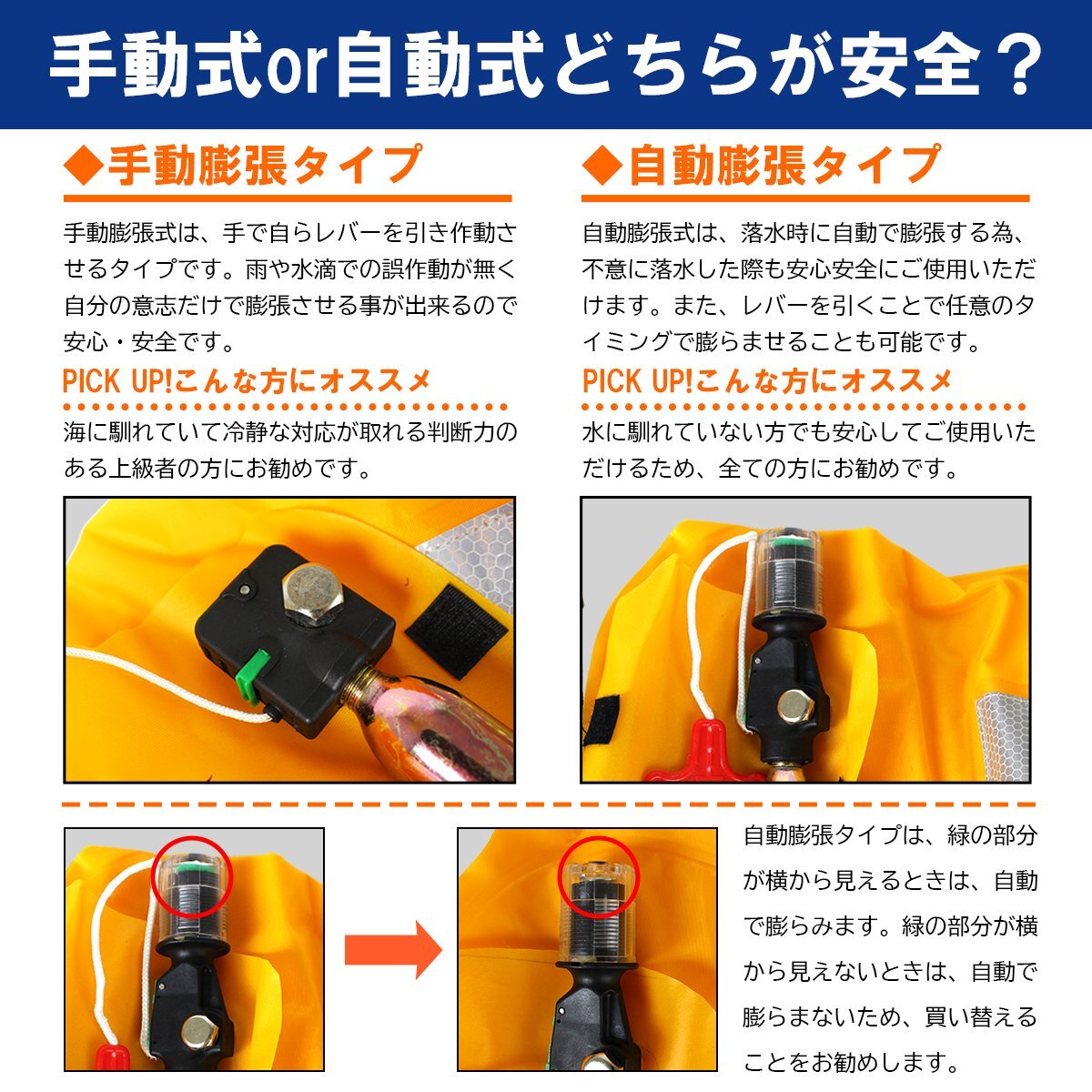 手動式or自動式どちらが安全？

◆手動膨張タイプ

手動膨張式は、手で自らレバーを引き作動させるタイプです。雨や水滴での誤作動が無く自分の意志だけで膨張させる事が出来るので安心・安全です。

PICK UP!こんな方にオススメ

海に馴れていて冷静な対応が取れる判断力のある上級者の方にお勧めです。

◆自動膨張タイプ

自動膨張式は、落水時に自動で膨張する為、不意に落水した際も安心安全にご使用いただけます。また、レバーを引くことで任意のタイミングで膨らませることも可能です。

PICK UP!こんな方にオススメ

水に馴れていない方でも安心してご使用いただけるため、全ての方にお勧めです。

自動膨張タイプは、緑の部分が横から見えるときは、自動で膨らみます。緑の部分が横から見えないときは、自動で膨らまないため、買い替えることをお勧めします。