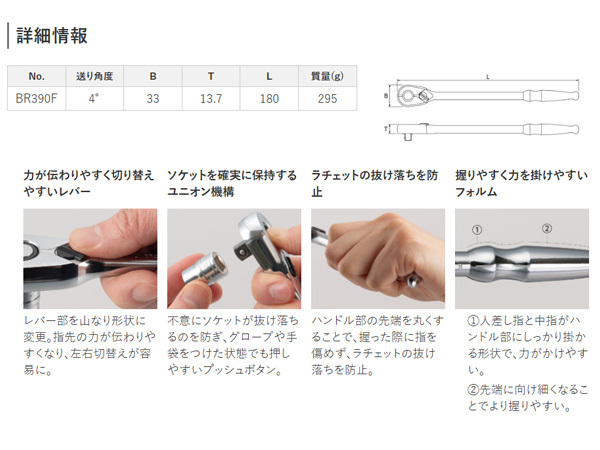 詳細情報

| No. | 送り角度 | B | T | L | 質量(g) |
|---|---|---|---|---|---|
| BR390F | 4° | 33 | 13.7 | 180 | 295 |

L

B

T

力が伝わりやすく切り替えやすいレバー

レバー部を山なり形状に変更。指先の力が伝わりやすくなり、左右切替えが容易に。

ソケットを確実に保持するユニオン機構

不意にソケットが抜け落ちるのを防ぎ、グローブや手袋をつけた状態でも押しやすいプッシュボタン。

ラチェットの抜け落ちを防止

ハンドル部の先端を丸くすることで、握った際に指を傷めず、ラチェットの抜け落ちを防止。

握りやすく力を掛けやすいフォルム

①

②

①人差し指と中指がハンドル部にしっかり掛かる形状で、力がかけやすい。

②先端に向け細くなることでより握りやすい。