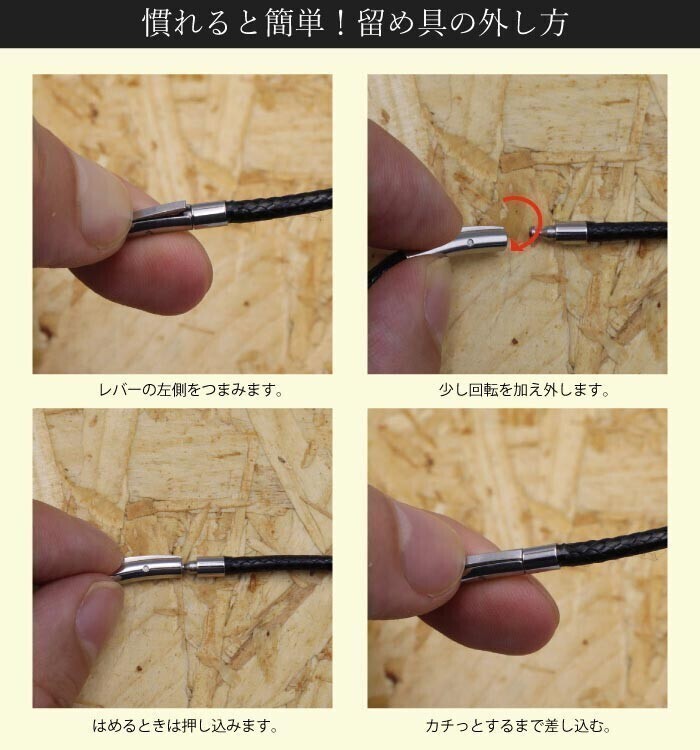 慣れると簡単！留め具の外し方

レバーの左側をつまみます。

少し回転を加え外します。

はめるときは押し込みます。

カチっとするまで差し込む。