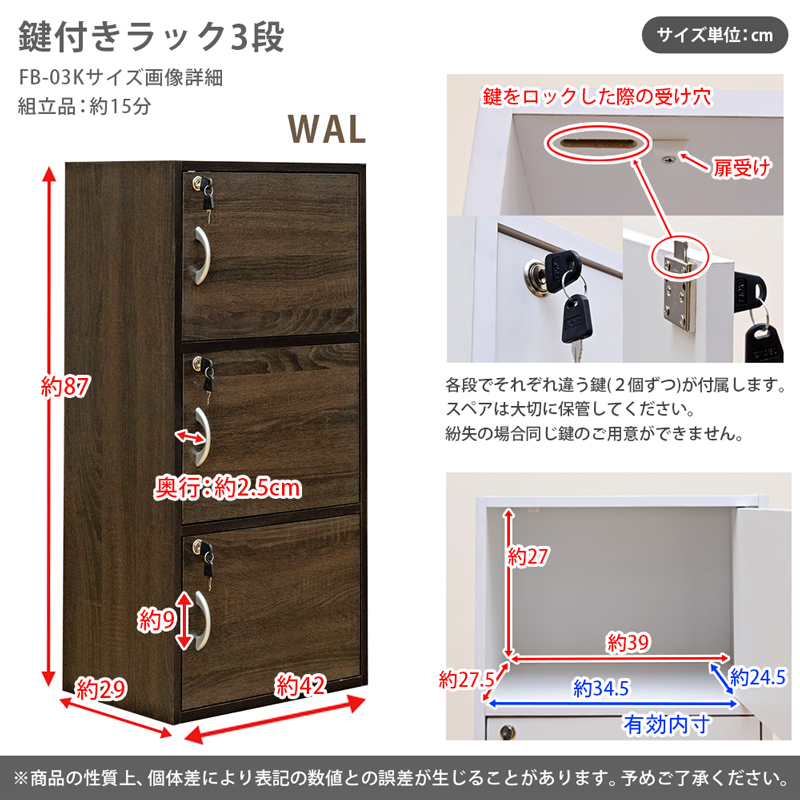 鍵付きラック3段

サイズ単位：cm

FB-03Kサイズ画像詳細
組立品：約15分

WAL

約87

奥行：約2.5cm

約9

約29

約42

鍵をロックした際の受け穴

扉受け

各段でそれぞれ違う鍵(２個ずつ)が付属します。
スペアは大切に保管してください。
紛失の場合同じ鍵のご用意ができません。

約27

約39

約27.5

約34.5

約24.5

有効内寸

※商品の性質上、個体差により表記の数値との誤差が生じることがあります。予めご了承ください。