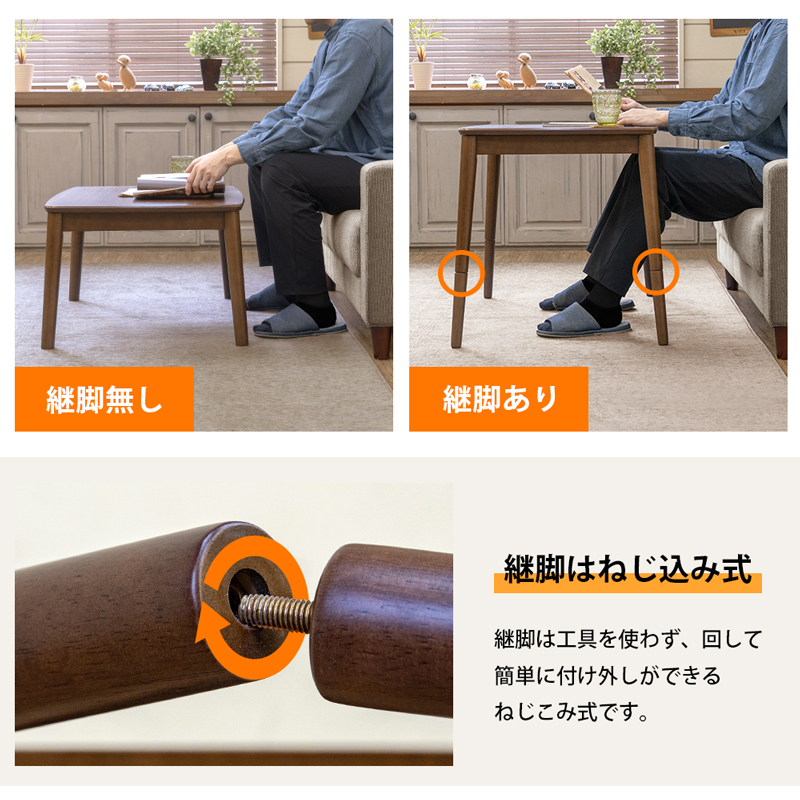 継脚無し

継脚あり

継脚はねじ込み式

継脚は工具を使わず、回して簡単に付け外しができるねじこみ式です。