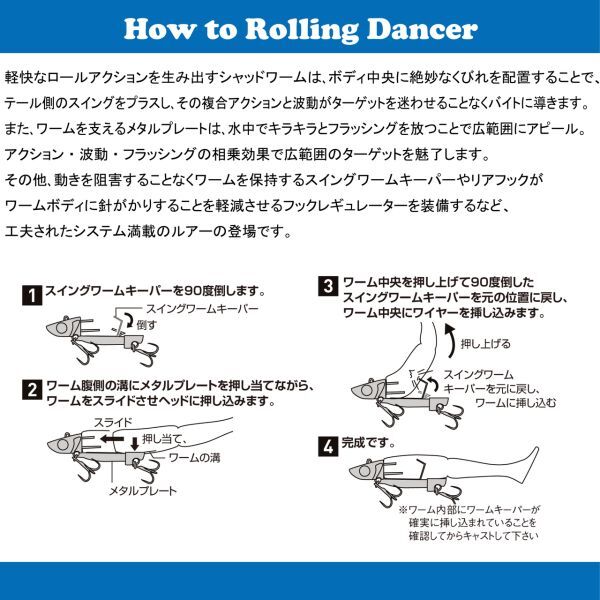 How to Rolling Dancer

軽快なロールアクションを生み出すシャッドワームは、ボディ中央に絶妙なくびれを配置することで、テール側のスイングをプラスし、その複合アクションと波動がターゲットを迷わせることなくバイトに導きます。
また、ワームを支えるメタルプレートは、水中でキラキラとフラッシングを放つことで広範囲にアピール。
アクション・波動・フラッシングの相乗効果で広範囲のターゲットを魅了します。
その他、動きを阻害することなくワームを保持するスイングワームキーパーやリアフックがワームボディに針がかりすることを軽減させるフックレギュレーターを装備するなど、工夫されたシステム満載のルアーの登場です。

1 スイングワームキーパーを90度倒します。

スイングワームキーパー
倒す

2 ワーム腹側の溝にメタルプレートを押し当てながら、ワームをスライドさせヘッドに押し込みます。

スライド
押し当て、
ワームの溝
メタルプレート

3 ワーム中央を押し上げて90度倒したスイングワームキーパーを元の位置に戻し、ワーム中央にワイヤーを挿し込みます。

押し上げる
スイングワームキーパーを元に戻し、ワームに挿し込む

4 完成です。

※ワーム内部にワームキーパーが確実に挿し込まれていることを確認してからキャストして下さい