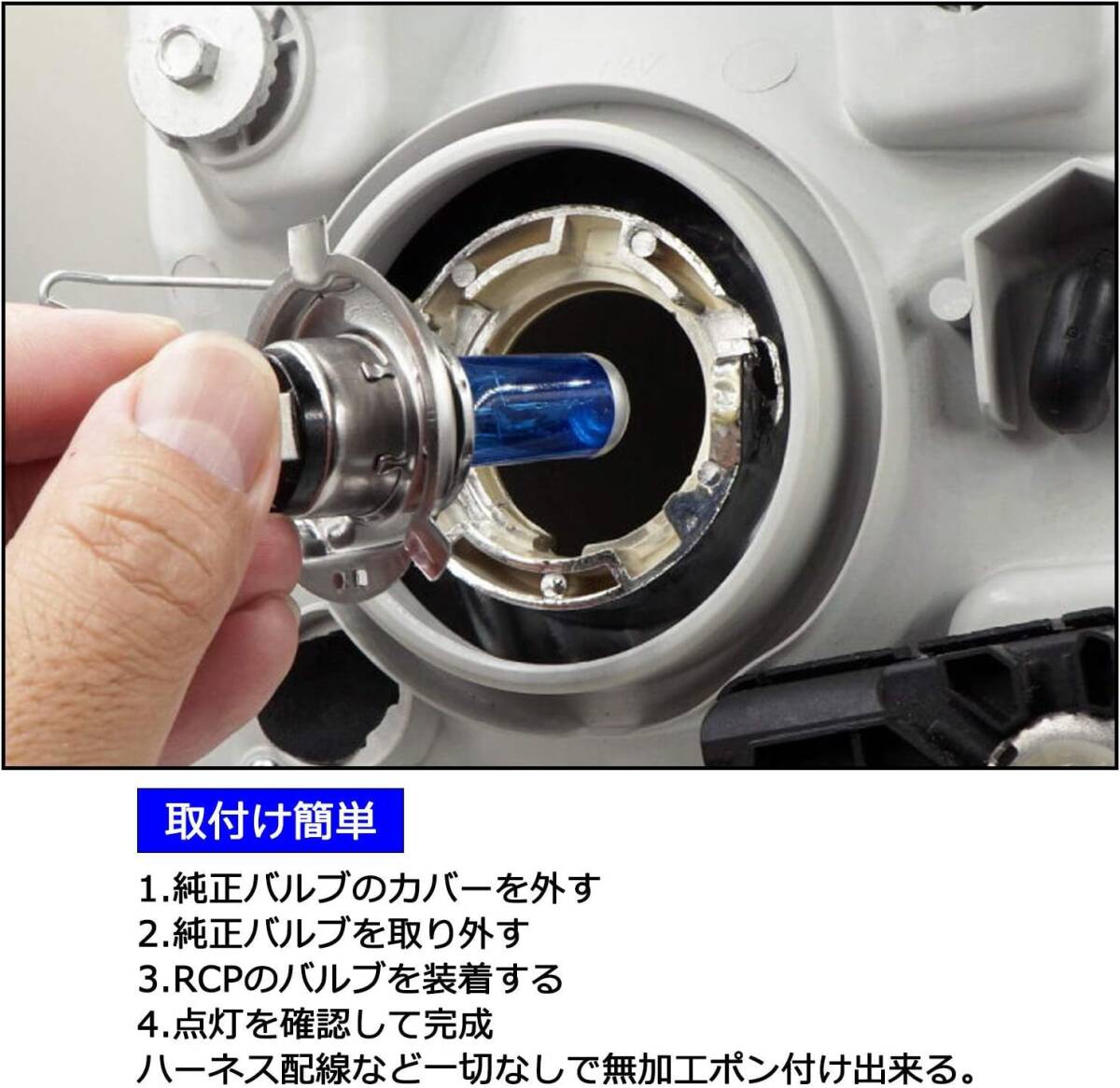 取付け簡単

1.純正バルブのカバーを外す
2.純正バルブを取り外す
3.RCPのバルブを装着する
4.点灯を確認して完成
ハーネス配線など一切なしで無加工ポン付け出来る。