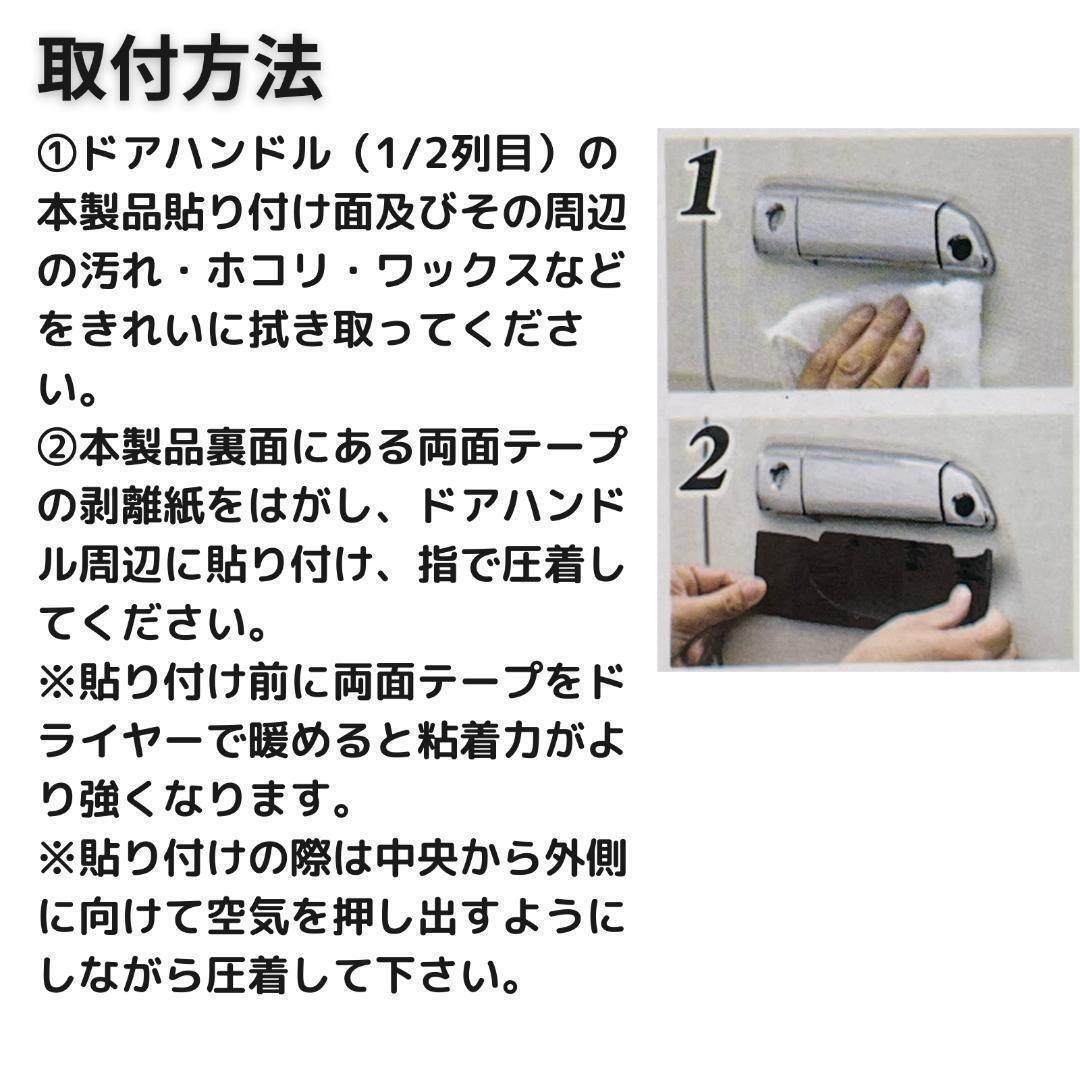 取付方法

①ドアハンドル（1/2列目）の本製品貼り付け面及びその周辺の汚れ・ホコリ・ワックスなどをきれいに拭き取ってください。

②本製品裏面にある両面テープの剥離紙をはがし、ドアハンドル周辺に貼り付け、指で圧着してください。

※貼り付け前に両面テープをドライヤーで暖めると粘着力がより強くなります。

※貼り付けの際は中央から外側に向けて空気を押し出すようにしながら圧着して下さい。

1

2