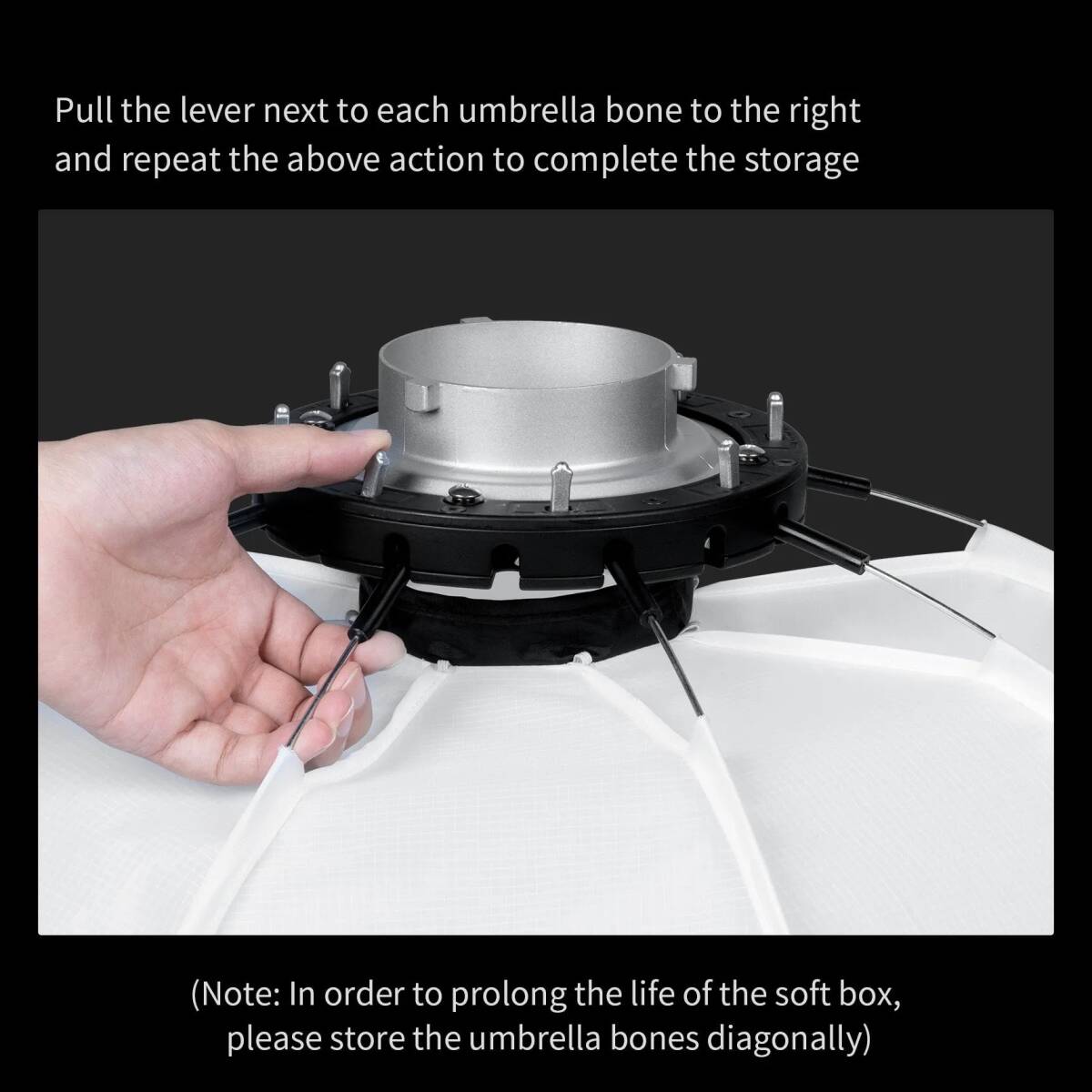 Pull the lever next to each umbrella bone to the right and repeat the above action to complete the storage

(Note: In order to prolong the life of the soft box, please store the umbrella bones diagonally)