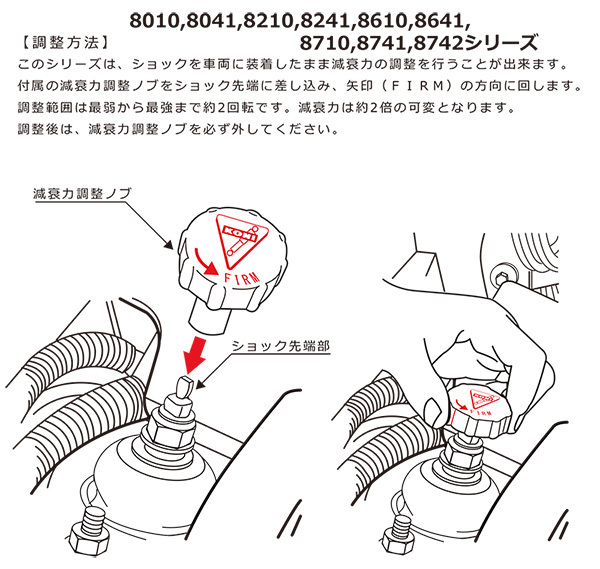 【調整方法】

8010,8041,8210,8241,8610,8641,
8710,8741,8742シリーズ

このシリーズは、ショックを車両に装着したまま減衰力の調整を行うことが出来ます。
付属の減衰力調整ノブをショック先端に差し込み、矢印（ＦＩＲＭ）の方向に回します。
調整範囲は最弱から最強まで約2回転です。減衰力は約2倍の可変となります。
調整後は、減衰力調整ノブを必ず外してください。

減衰力調整ノブ

KONI

FIRM

ショック先端部

KONI

FIRM