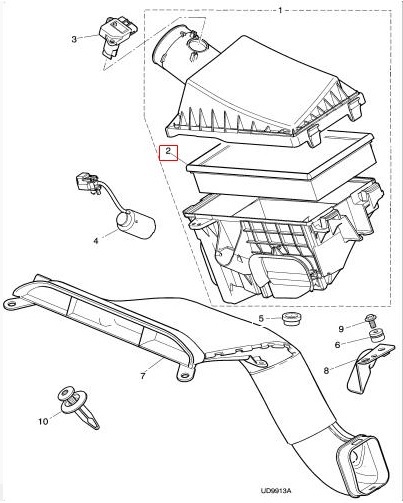 1
3
2
4
5
9
6
8
7
10
UD9913A