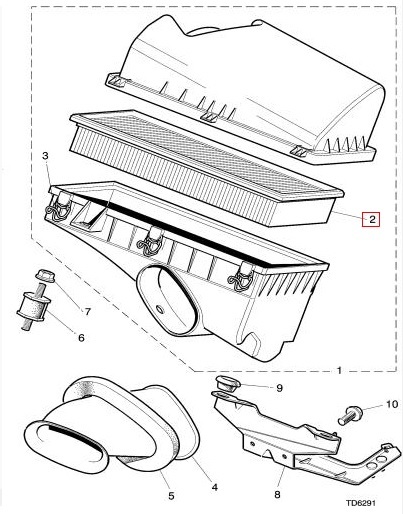 3
2
7
6
1
9
10
5
4
8
TD6291