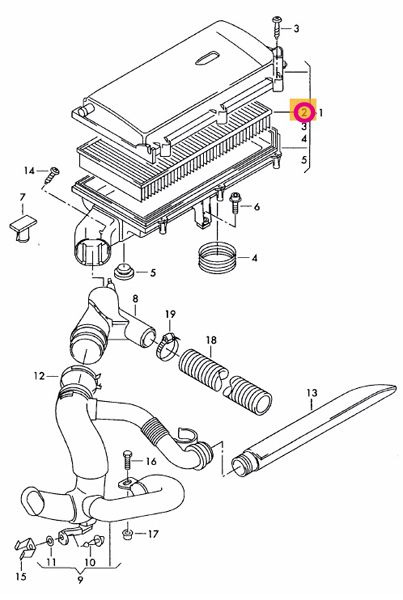 3
2
1
3
4
5
14
7
6
4
5
8
19
18
12
13
16
17
15
11
10
9