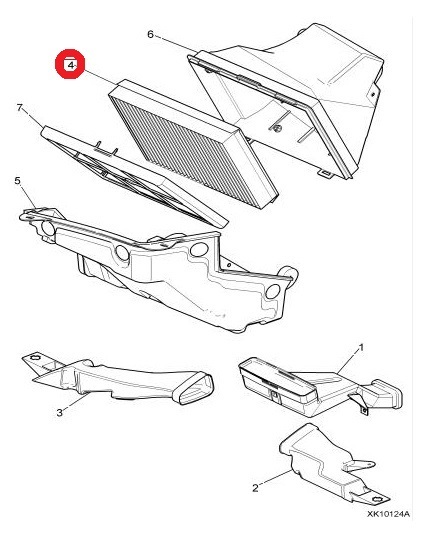 6
4
7
5
1
3
2
XK10124A