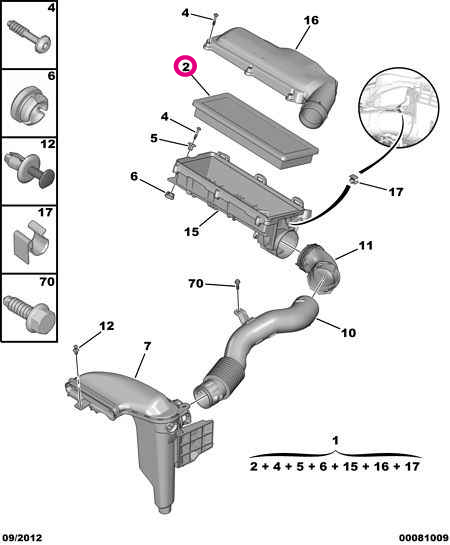 4

6

12

17

70

4

16

2

4

5

6

17

15

11

70

10

12

7

1

2 + 4 + 5 + 6 + 15 + 16 + 17

09/2012

00081009