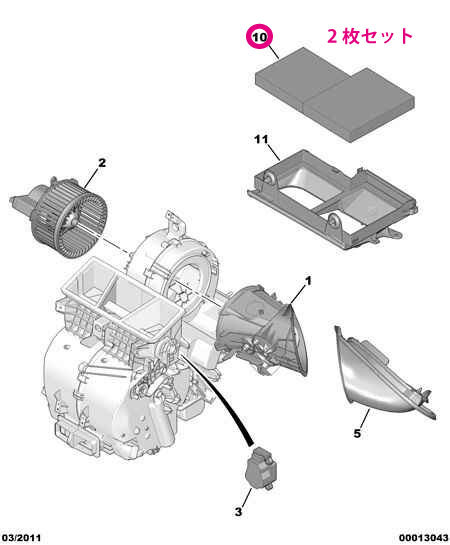 10
2枚セット
11
2
1
5
3
03/2011
00013043