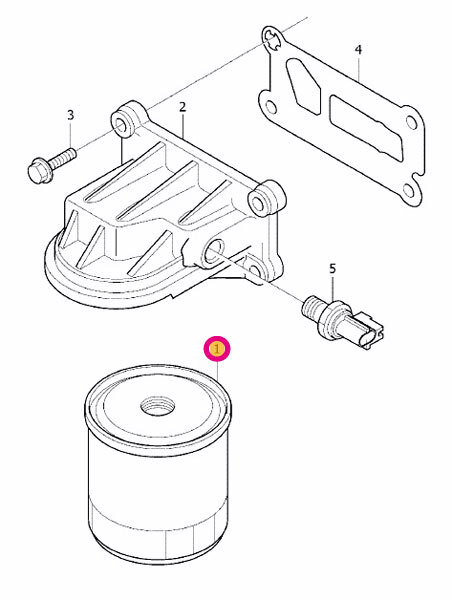 4
3
2
5
1