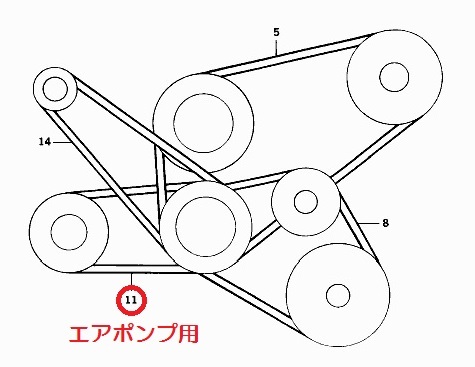 5

14

8

11

エアポンプ用