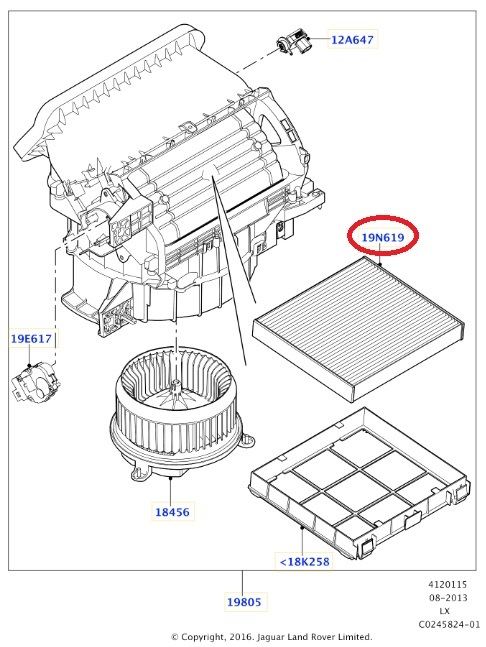 12A647

19N619

19E617

18456

<18K258

19805

4120115
08-2013
LX
C0245824-01

© Copyright, 2016. Jaguar Land Rover Limited.