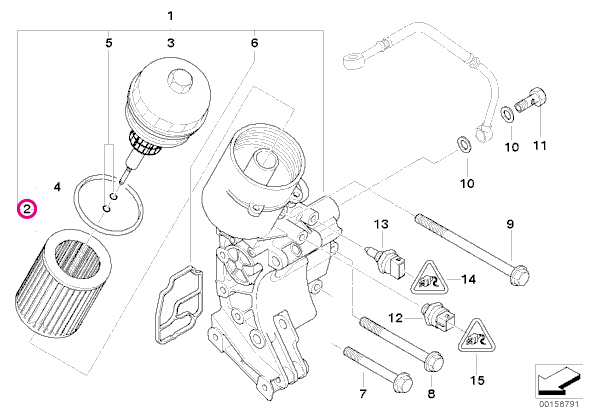 1
5
3
6
4
2
10
11
10
13
9
14
12
15
7
8
00158791