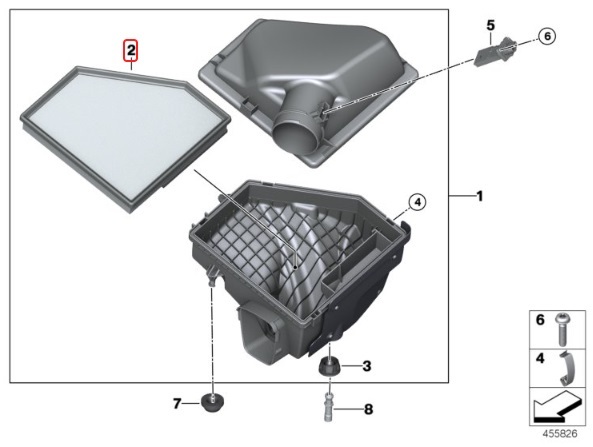 2
5
6
1
4
3
7
8
6
4
455826