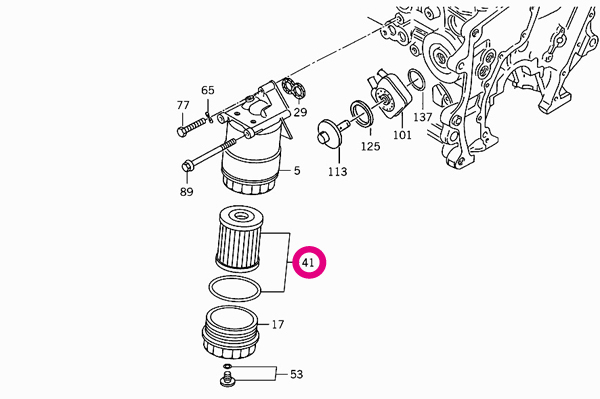 65
77
29
137
101
125
113
5
89
41
17
53