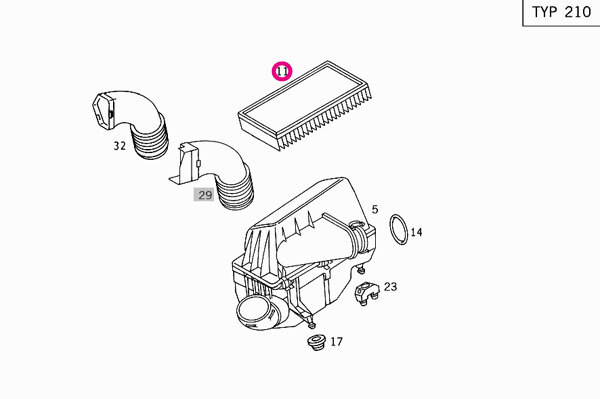 TYP 210

11

32

29

5

14

23

17