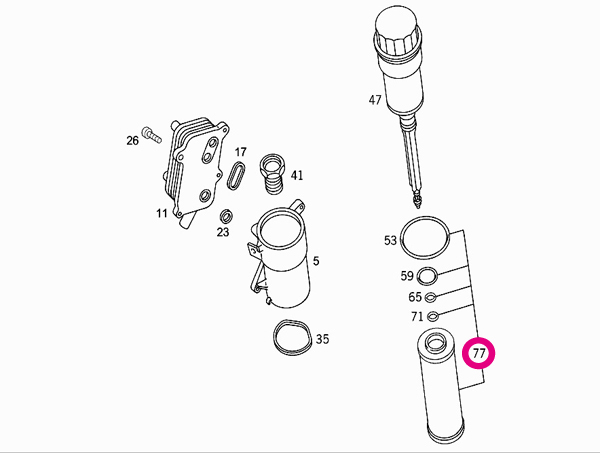 47
26
17
41
11
23
5
53
59
65
71
35
77