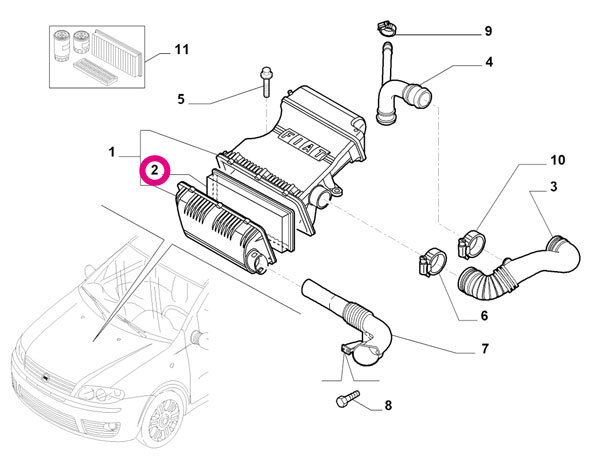 11
9
4
5
FIAT
1
2
10
3
6
7
8