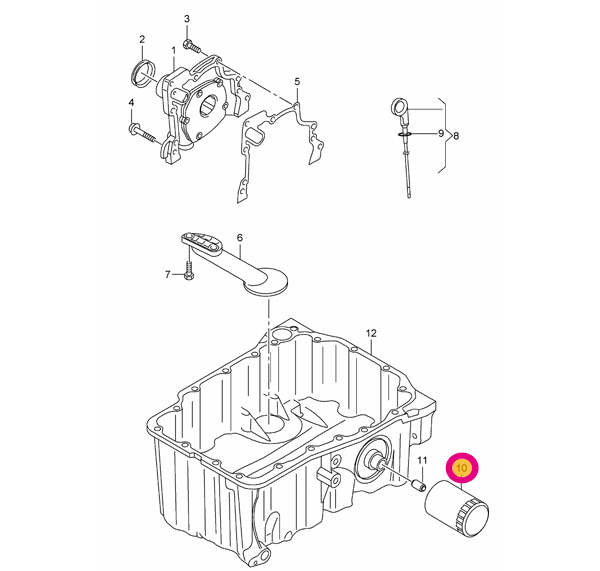 3
2
1
5
4
9
8
6
7
12
11
10