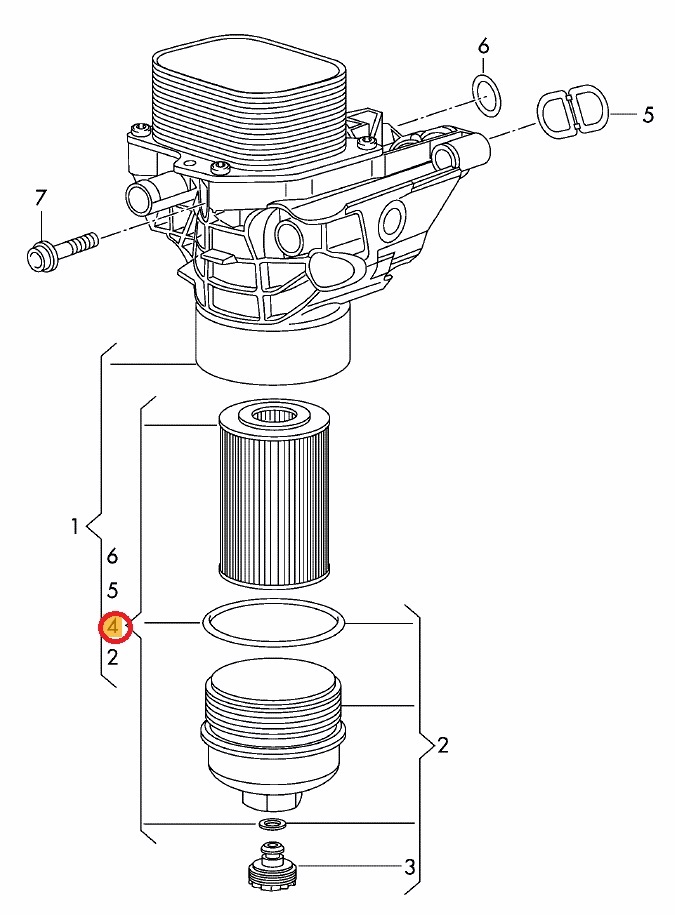 6
5
7
1
6
5
4
2
2
3