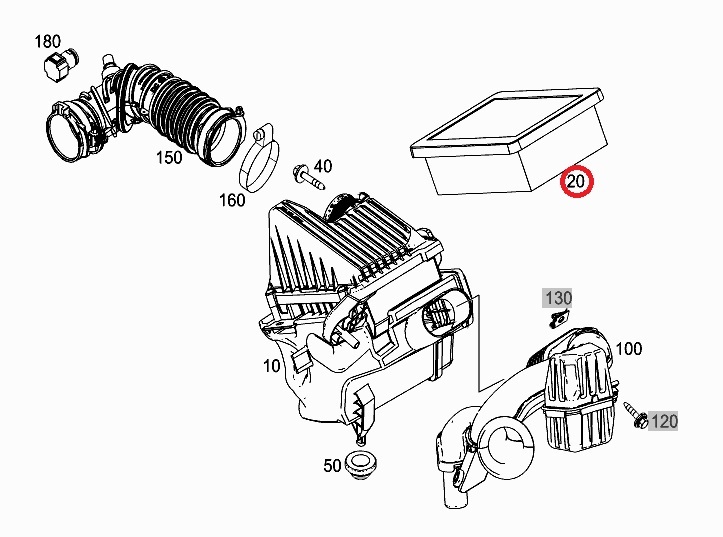 180
150
160
40
20
130
100
10
120
50