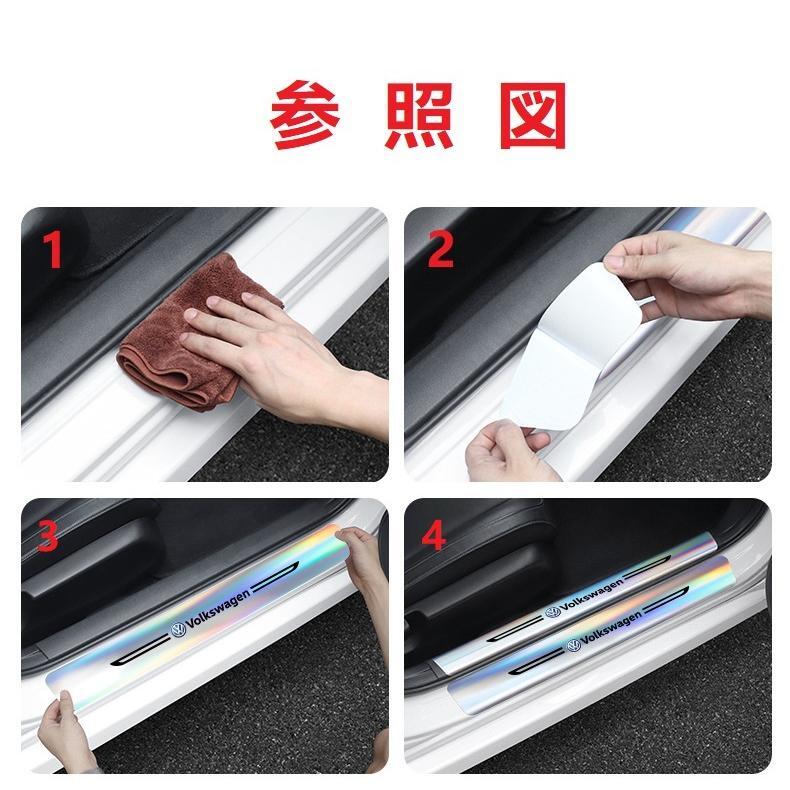 参照図

1

2

3

Volkswagen

4

Volkswagen

Volkswagen