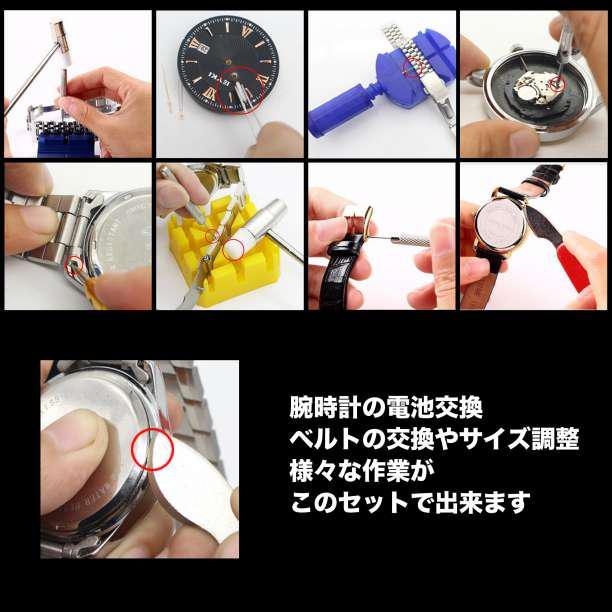 腕時計の電池交換
ベルトの交換やサイズ調整
様々な作業が
このセットで出来ます