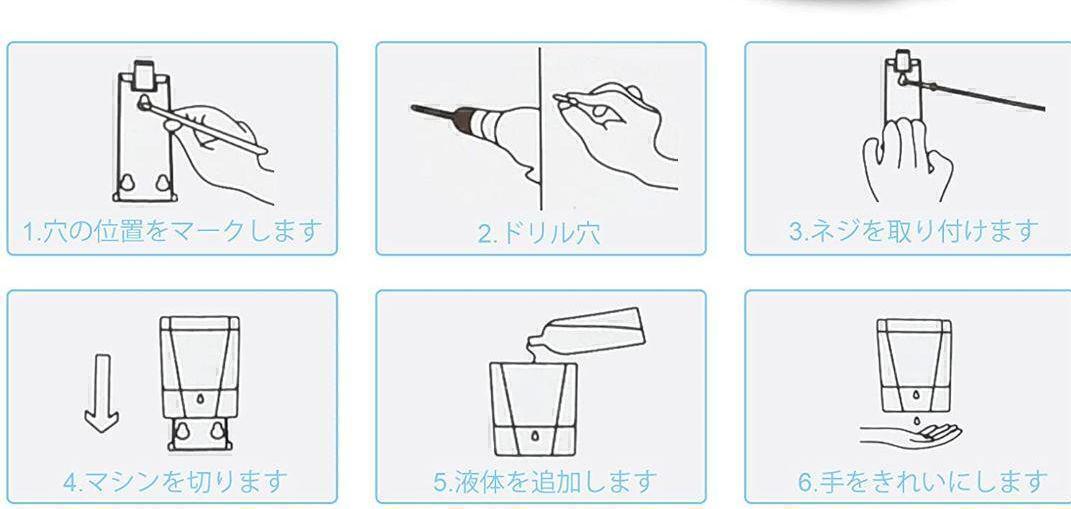 1.穴の位置をマークします

2.ドリル穴

3.ネジを取り付けます

4.マシンを切ります

5.液体を追加します

6.手をきれいにします