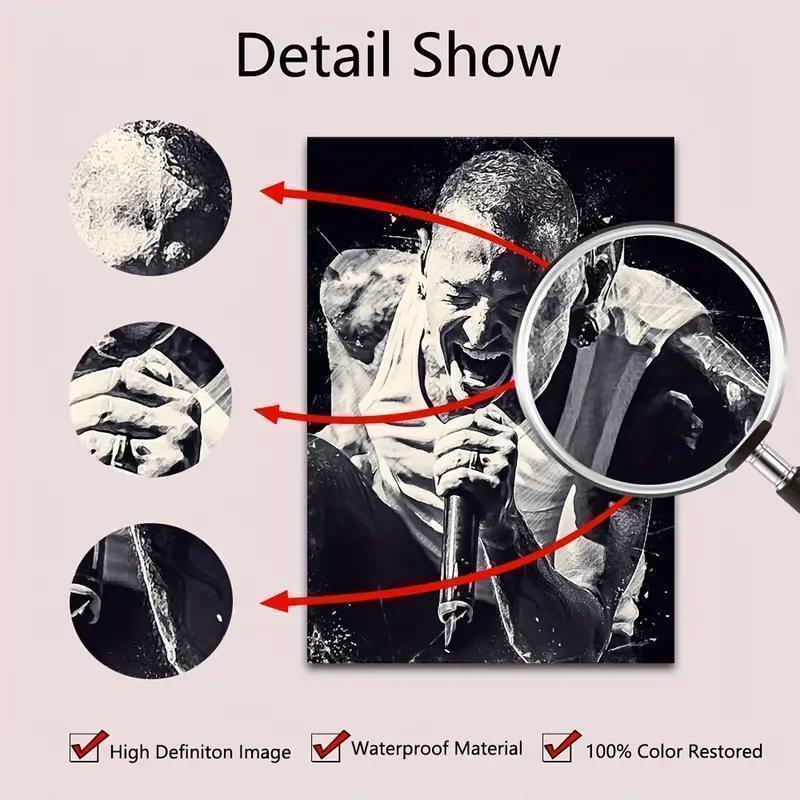 Detail Show

High Definiton Image Waterproof Material 100% Color Restored