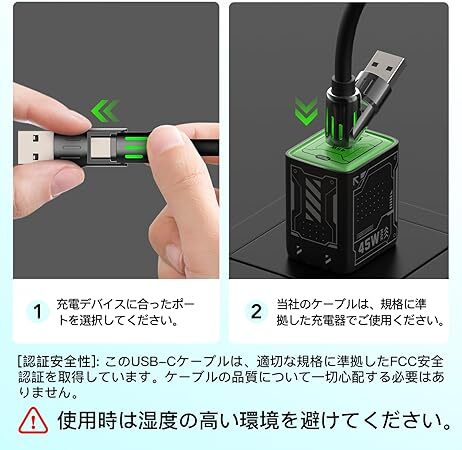 45W

1 充電デバイスに合ったポートを選択してください。

2 当社のケーブルは、規格に準拠した充電器でご使用ください。

[認証安全性]: このUSB-Cケーブルは、適切な規格に準拠したFCC安全認証を取得しています。ケーブルの品質について一切心配する必要はありません。

使用時は湿度の高い環境を避けてください。